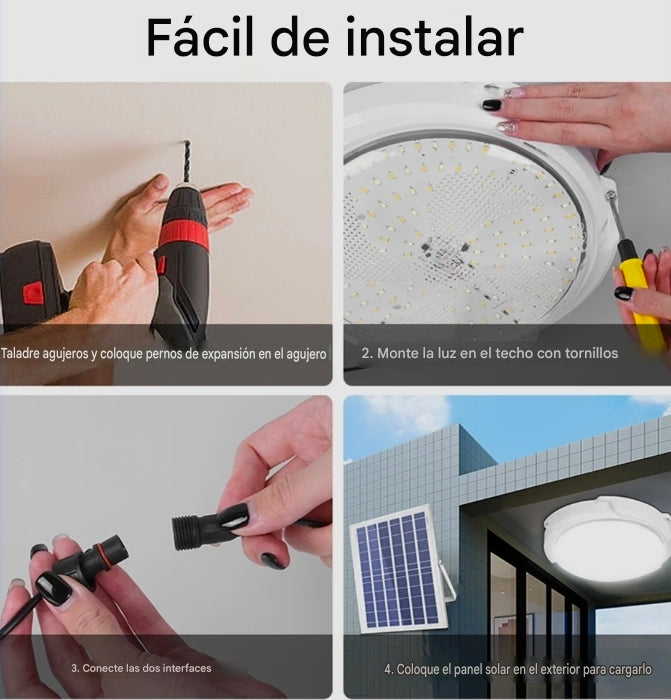 Fácil de instalar

Taladre agujeros y coloque pernos de expansión en el agujero

2. Monte la luz en el techo con tornillos

3. Conecte las dos interfaces

4. Coloque el panel solar en el exterior para cargarlo