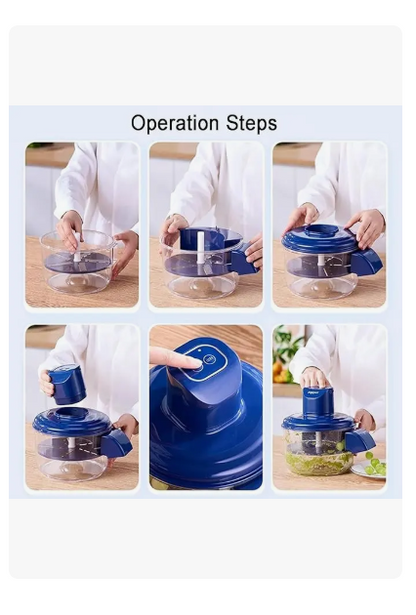 Operation Steps