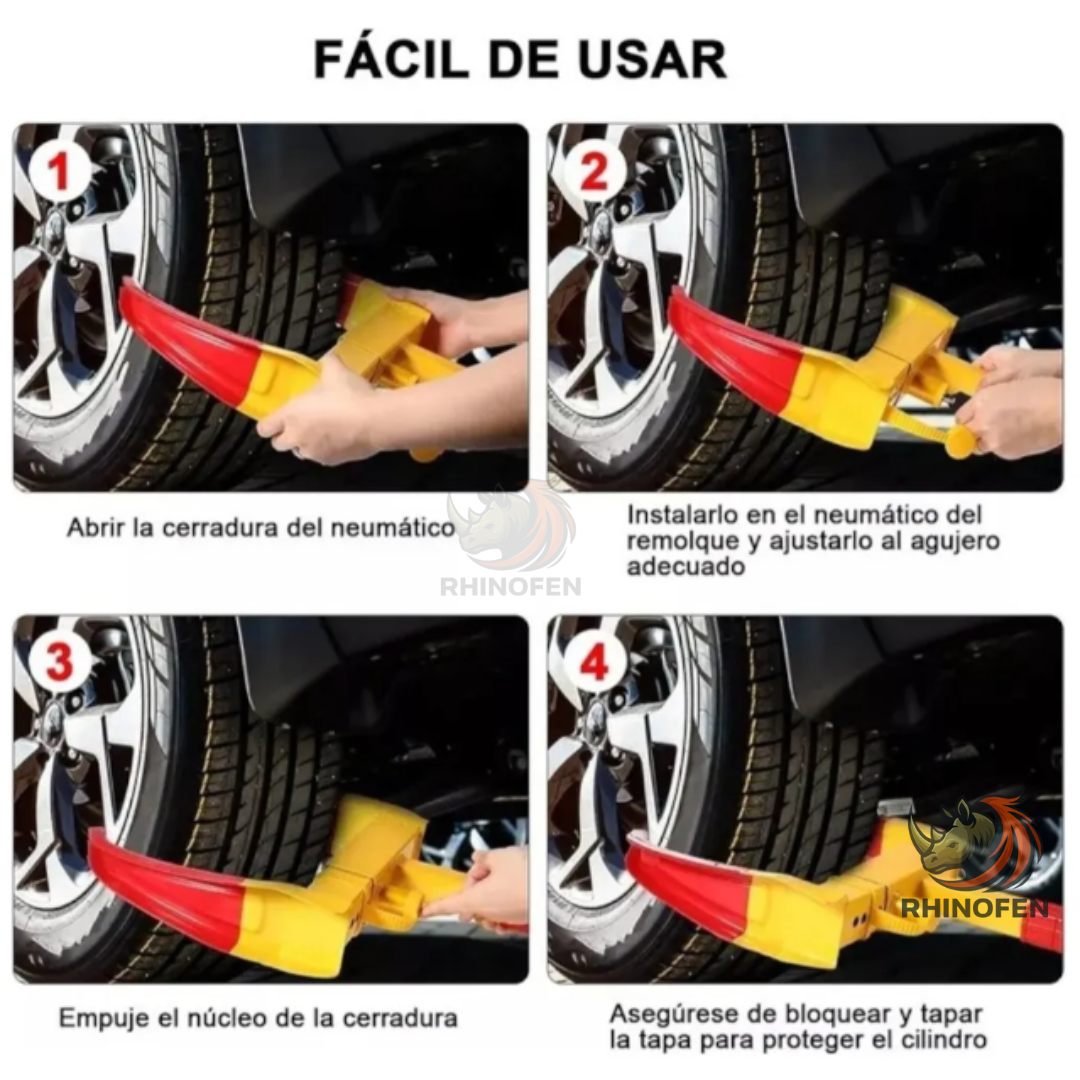 FÁCIL DE USAR

1

Abrir la cerradura del neumático

2

Instalarlo en el neumático del remolque y ajustarlo al agujero adecuado

RHINOFEN

3

Empuje el núcleo de la cerradura

4

RHINOFEN

Asegúrese de bloquear y tapar la tapa para proteger el cilindro